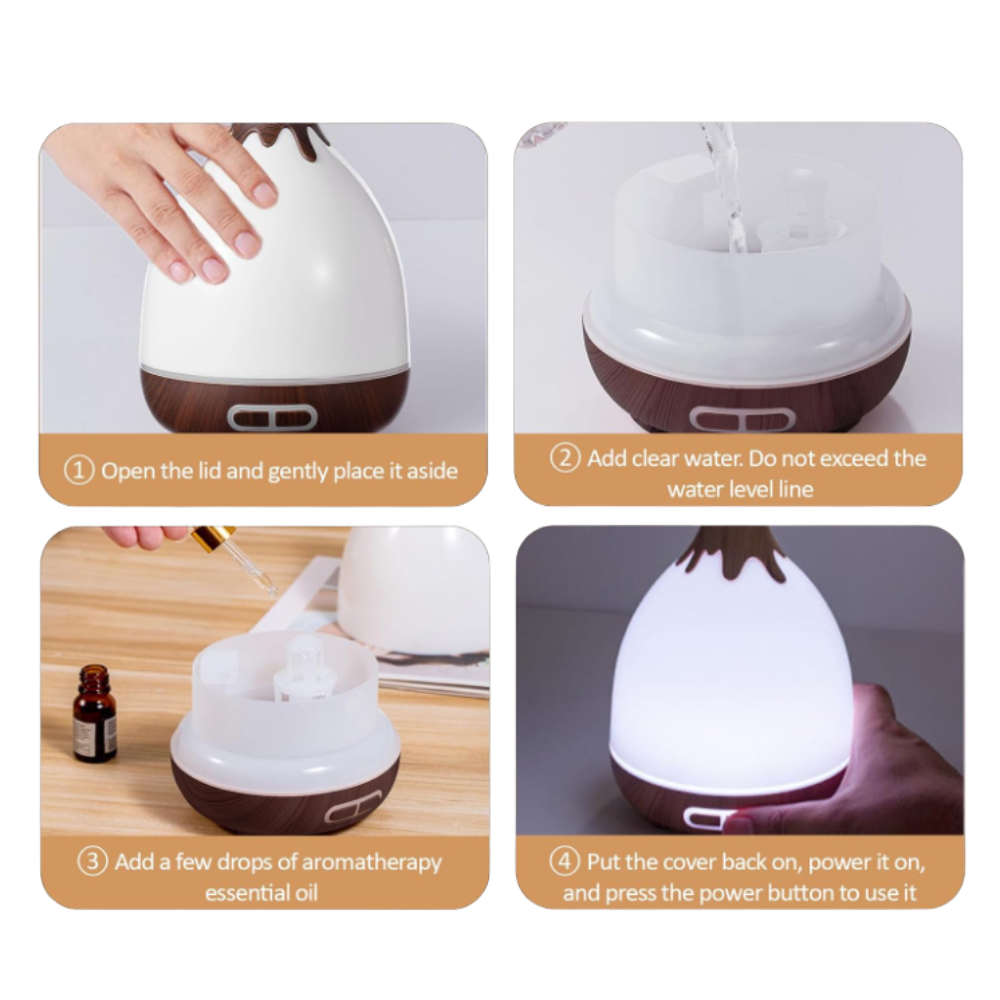 ① Open the lid and gently place it aside

② Add clear water. Do not exceed the water level line

③ Add a few drops of aromatherapy essential oil

④ Put the cover back on, power it on, and press the power button to use it